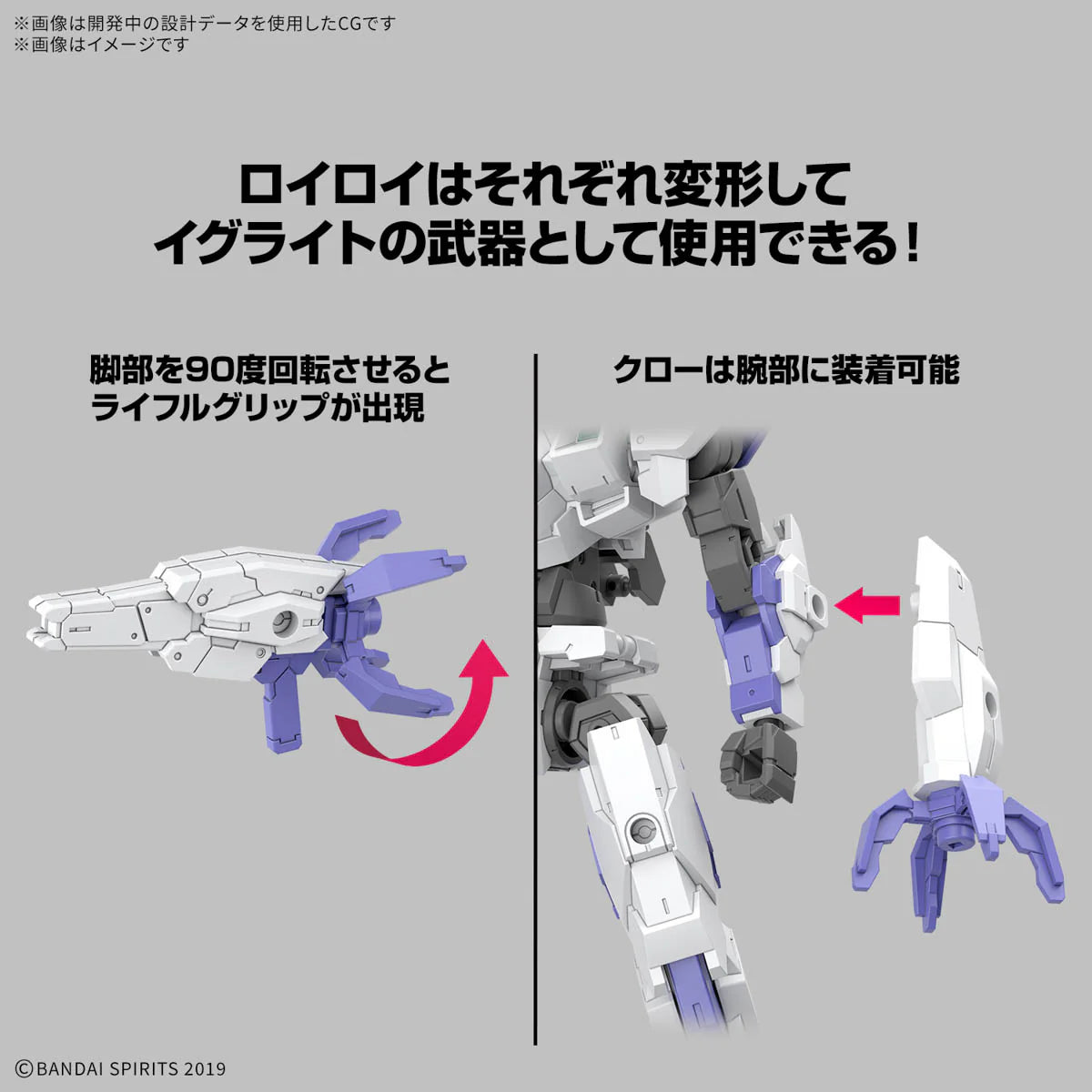 ※画像は開発中の設計データを使用したCGです
※画像はイメージです

ロイロイはそれぞれ変形して
イグライトの武器として使用できる!

脚部を90度回転させると
ライフルグリップが出現

クローは腕部に装着可能

©BANDAI SPIRITS 2019